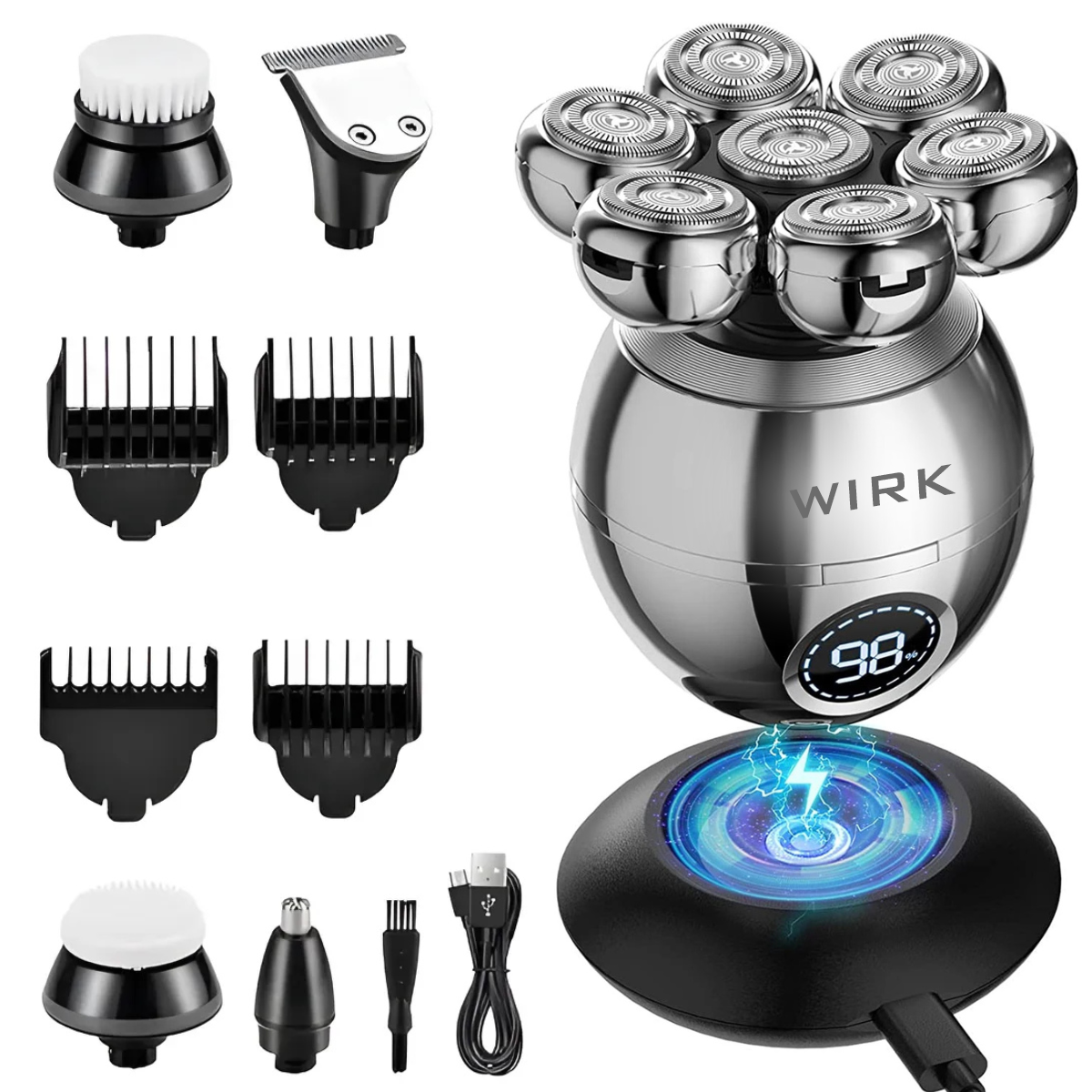 WIRK

98%